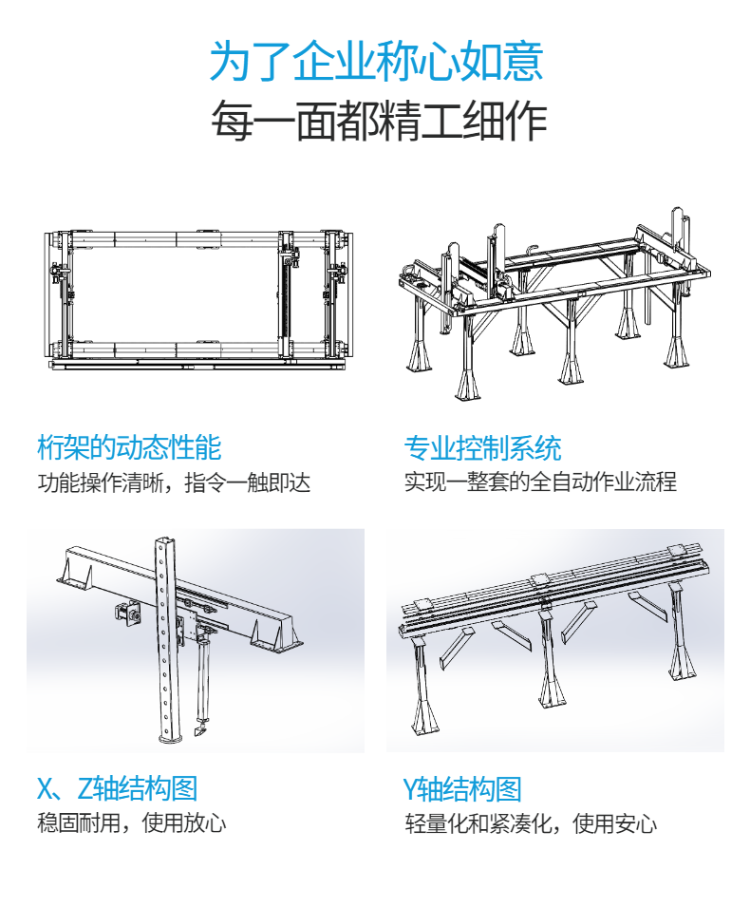 为了企业称心如意
每一面都精工细作

桁架的动态性能
功能操作清晰，指令一触即达

专业控制系统
实现一整套的全自动作业流程

X、Z轴结构图
稳固耐用，使用放心

Y轴结构图
轻量化和紧凑化，使用安心