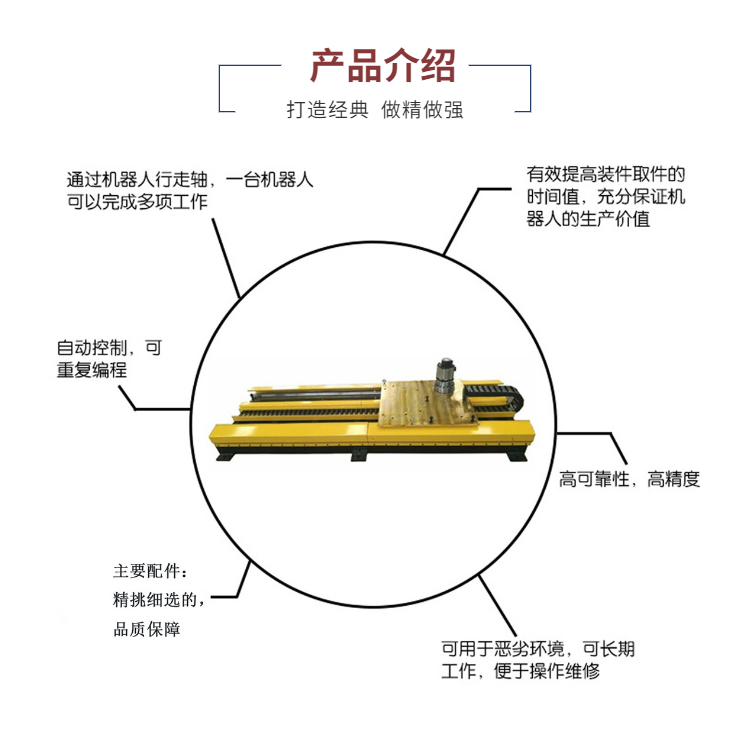 产品介绍

打造经典 做精做强

通过机器人行走轴，一台机器人可以完成多项工作

有效提高装件取件的时间值，充分保证机器人的生产价值

自动控制，可重复编程

高可靠性，高精度

主要配件：
精挑细选的，
品质保障

可用于恶劣环境，可长期工作，便于操作维修