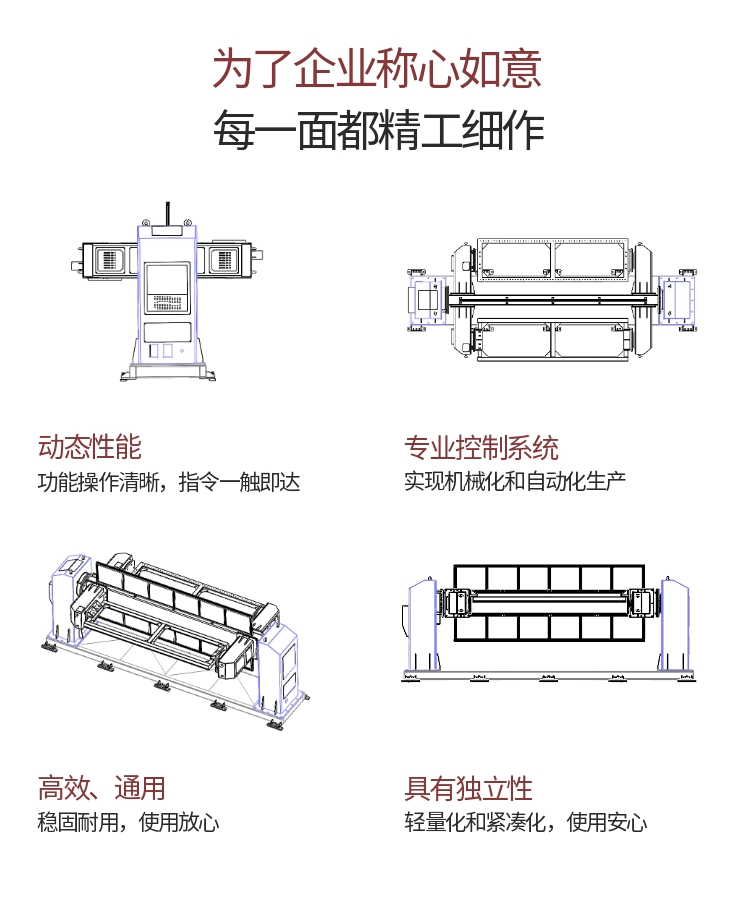 为了企业称心如意
每一面都精工细作

动态性能
功能操作清晰，指令一触即达

专业控制系统
实现机械化和自动化生产

高效、通用
稳固耐用，使用放心

具有独立性
轻量化和紧凑化，使用安心